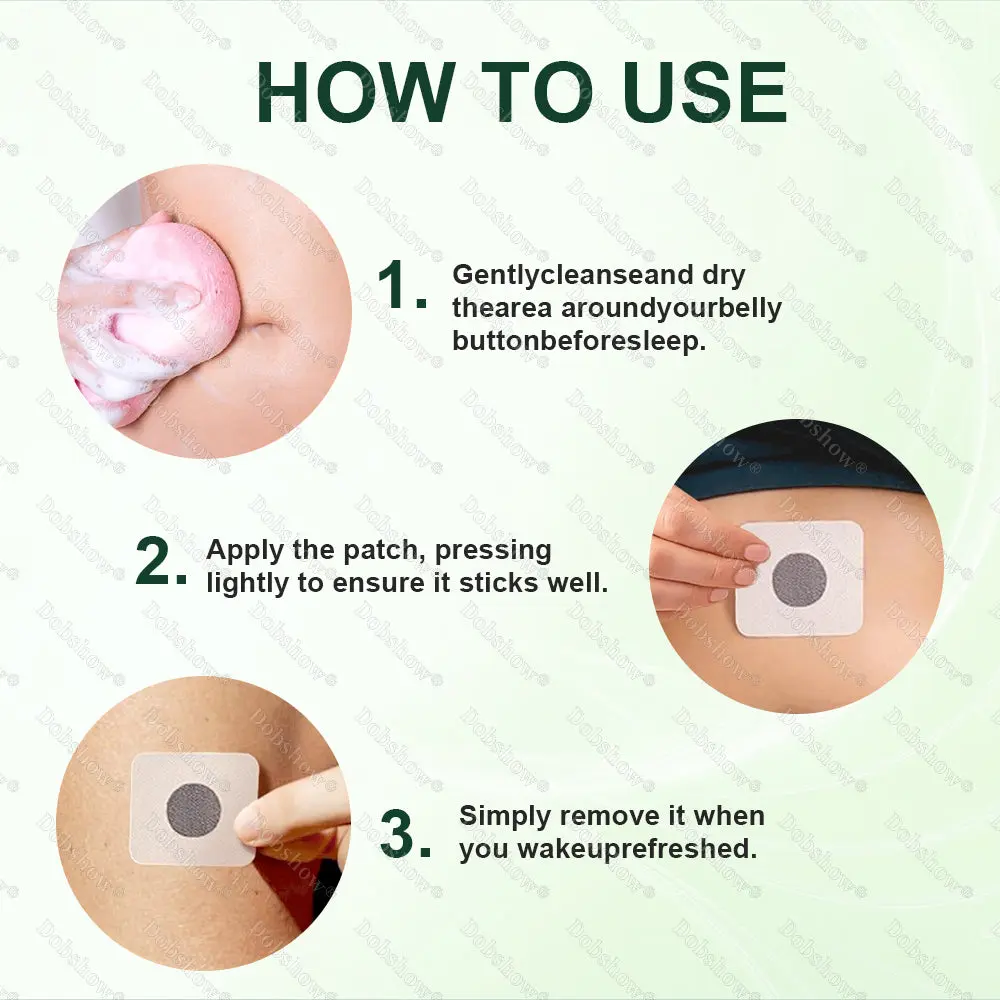 HOW TO USE

1. Gentlycleanseand dry thearea aroundyourbelly buttonbeforesleep.

2. Apply the patch, pressing lightly to ensure it sticks well.

3. Simply remove it when you wakeuprefreshed.

Dobshow®